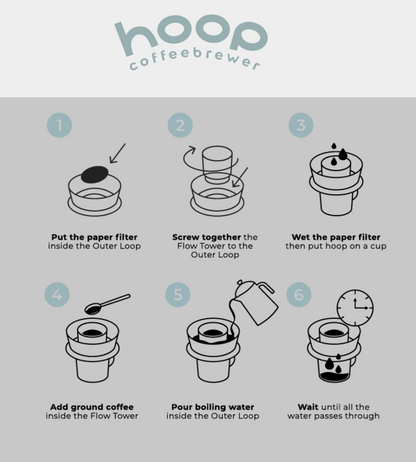 hoop
coffeebrewer

1

Put the paper filter inside the Outer Loop

2

Screw together the Flow Tower to the Outer Loop

3

Wet the paper filter then put hoop on a cup

4

Add ground coffee inside the Flow Tower

5

Pour boiling water inside the Outer Loop

6

Wait until all the water passes through