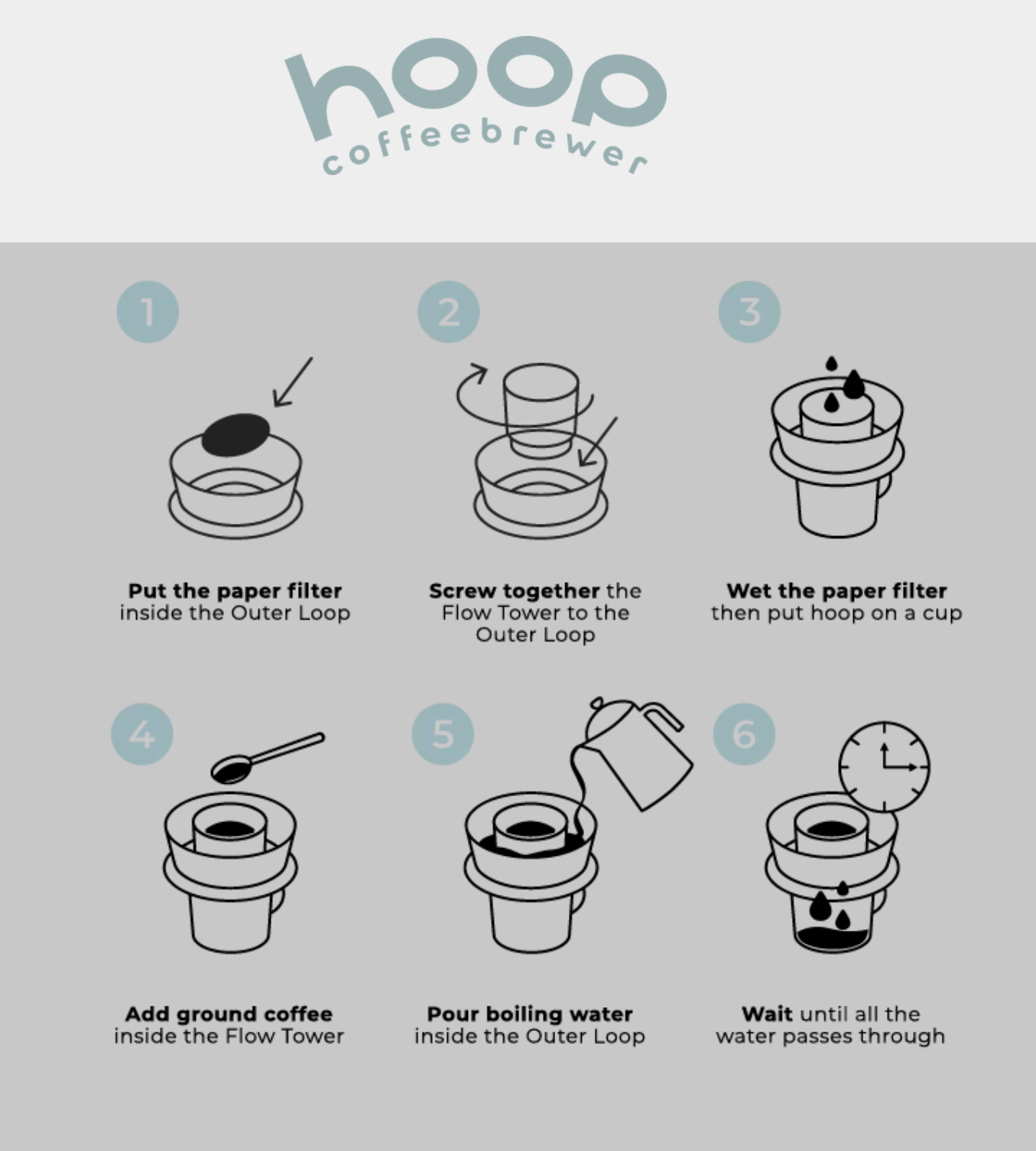 hoop
coffeebrewer

1

Put the paper filter inside the Outer Loop

2

Screw together the Flow Tower to the Outer Loop

3

Wet the paper filter then put hoop on a cup

4

Add ground coffee inside the Flow Tower

5

Pour boiling water inside the Outer Loop

6

Wait until all the water passes through